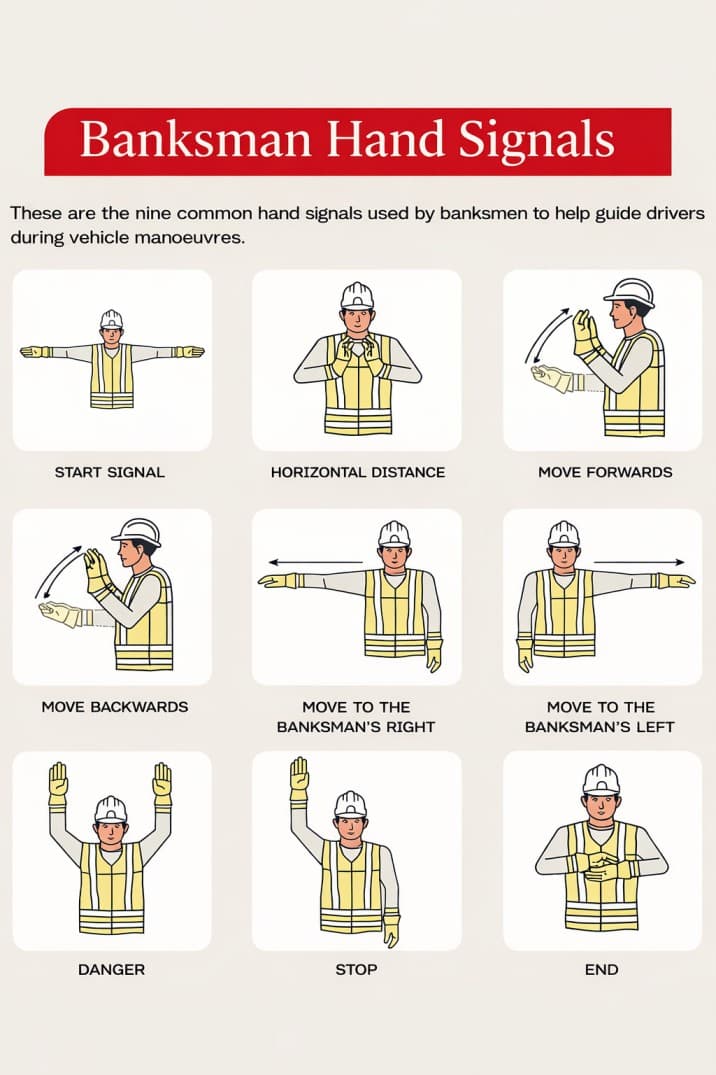 Banksman Hand Signals

These are the nine common hand signals used by banksmen to help guide drivers during vehicle manoeuvres.

START SIGNAL

HORIZONTAL DISTANCE

MOVE FORWARDS

MOVE BACKWARDS

MOVE TO THE BANKSMAN'S RIGHT

MOVE TO THE BANKSMAN'S LEFT

DANGER

STOP

END